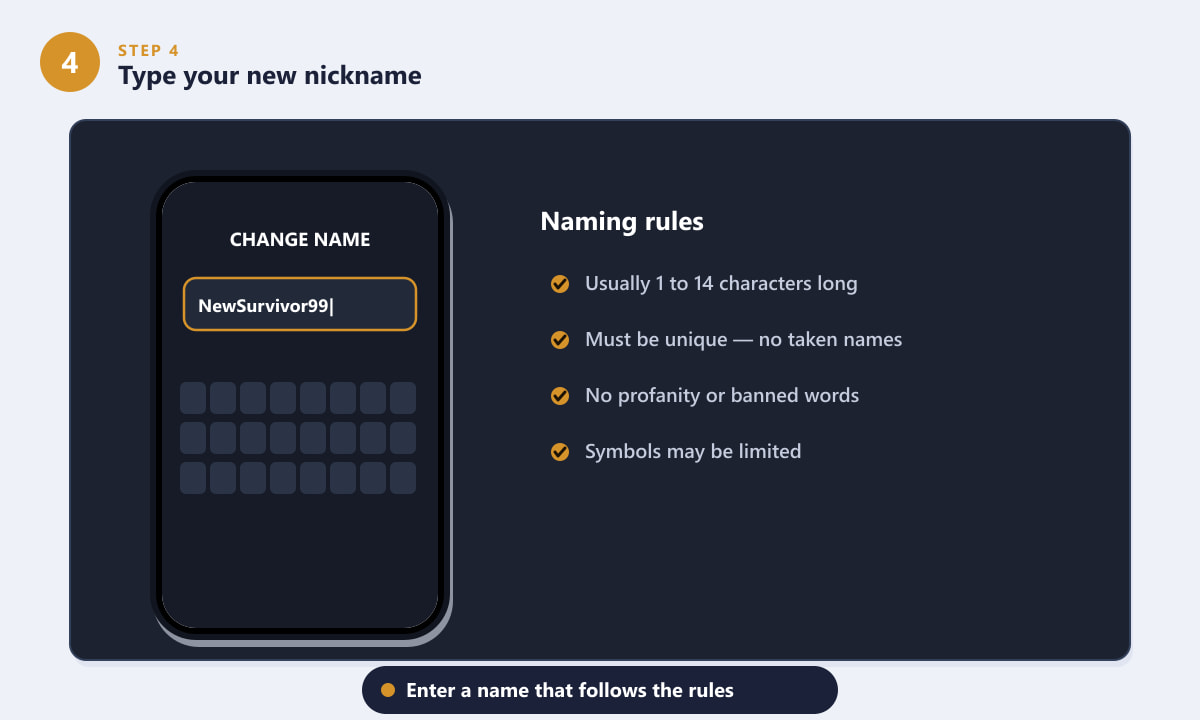 4
STEP 4
Type your new nickname

CHANGE NAME
NewSurvivor99|

Naming rules
Usually 1 to 14 characters long
Must be unique — no taken names
No profanity or banned words
Symbols may be limited

Enter a name that follows the rules